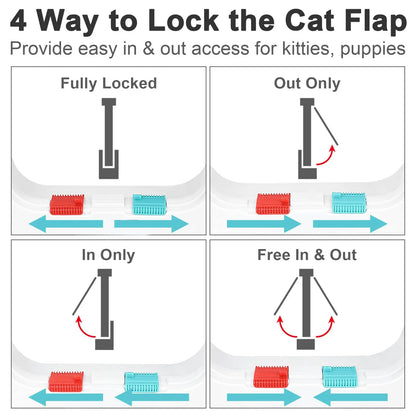 4 Way to Lock the Cat Flap

Provide easy in & out access for kitties, puppies

Fully Locked

Out Only

In Only

Free In & Out